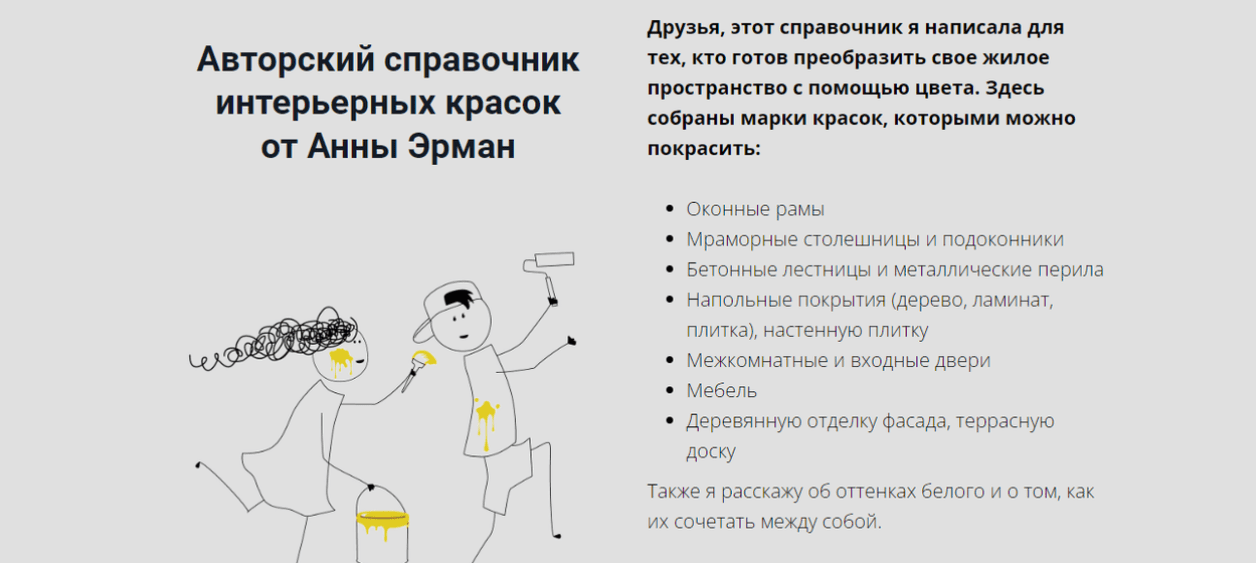 Авторский справочник интерьерных красок от Анны Эрман

Друзья, этот справочник я написала для тех, кто готов преобразить свое жилое пространство с помощью цвета. Здесь собраны марки красок, которыми можно покрасить:

- Оконные рамы
- Мраморные столешницы и подоконники
- Бетонные лестницы и металлические перила
- Напольные покрытия (дерево, ламинат, плитка), настенную плитку
- Межкомнатные и входные двери
- Мебель
- Деревянную отделку фасада, террасную доску

Также я расскажу об оттенках белого и о том, как их сочетать между собой.